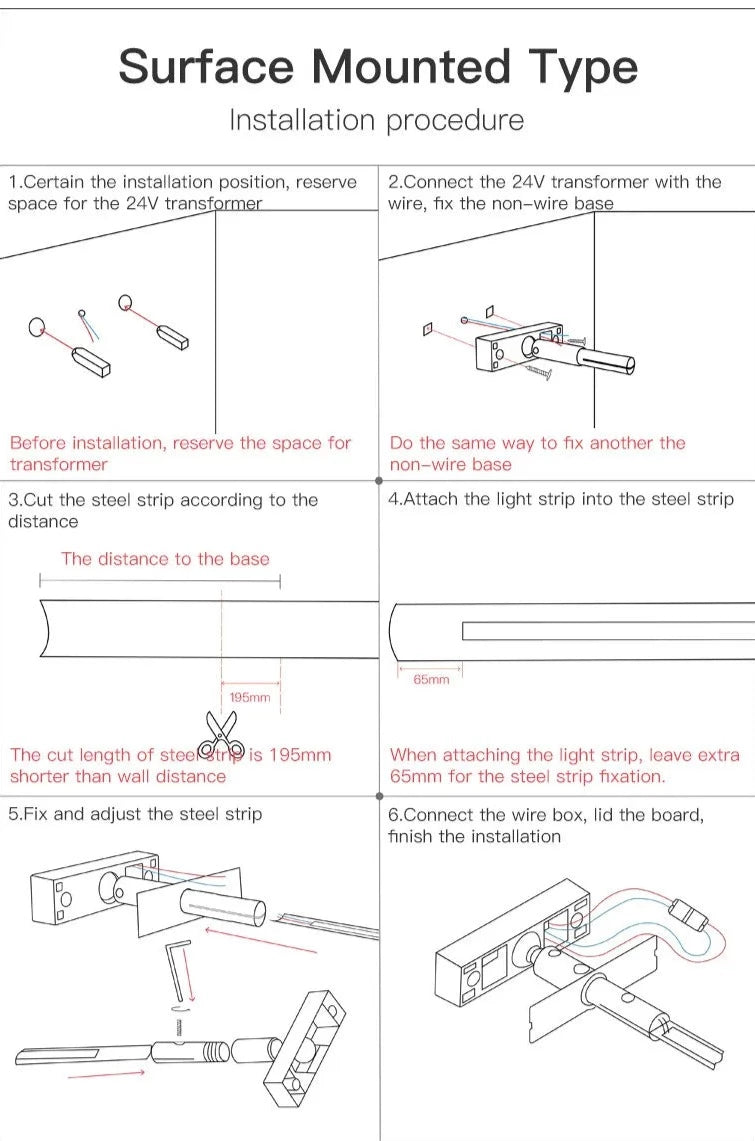 Surface Mounted Type

Installation procedure

1.Certain the installation position, reserve space for the 24V transformer

Before installation, reserve the space for transformer

2.Connect the 24V transformer with the wire, fix the non-wire base

Do the same way to fix another the non-wire base

3.Cut the steel strip according to the distance

The distance to the base

195mm

The cut length of steel strip is 195mm shorter than wall distance

4.Attach the light strip into the steel strip

65mm

When attaching the light strip, leave extra 65mm for the steel strip fixation.

5.Fix and adjust the steel strip

6.Connect the wire box, lid the board, finish the installation